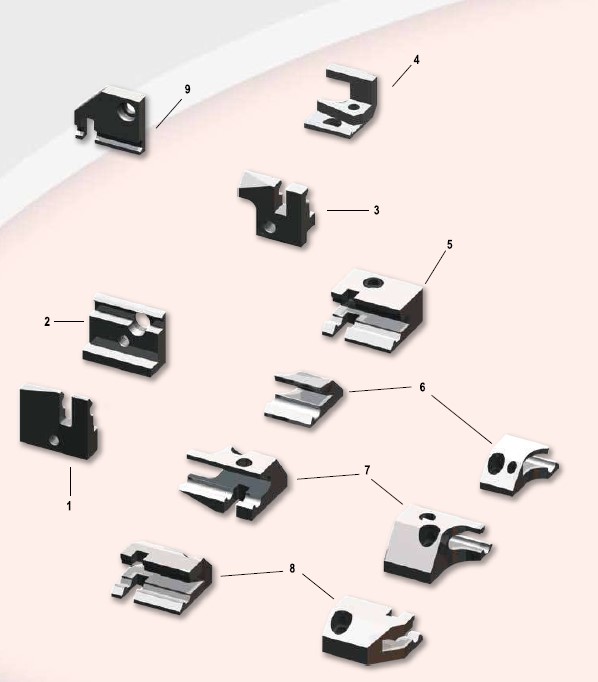 9
4
3
5
2
6
1
7
8